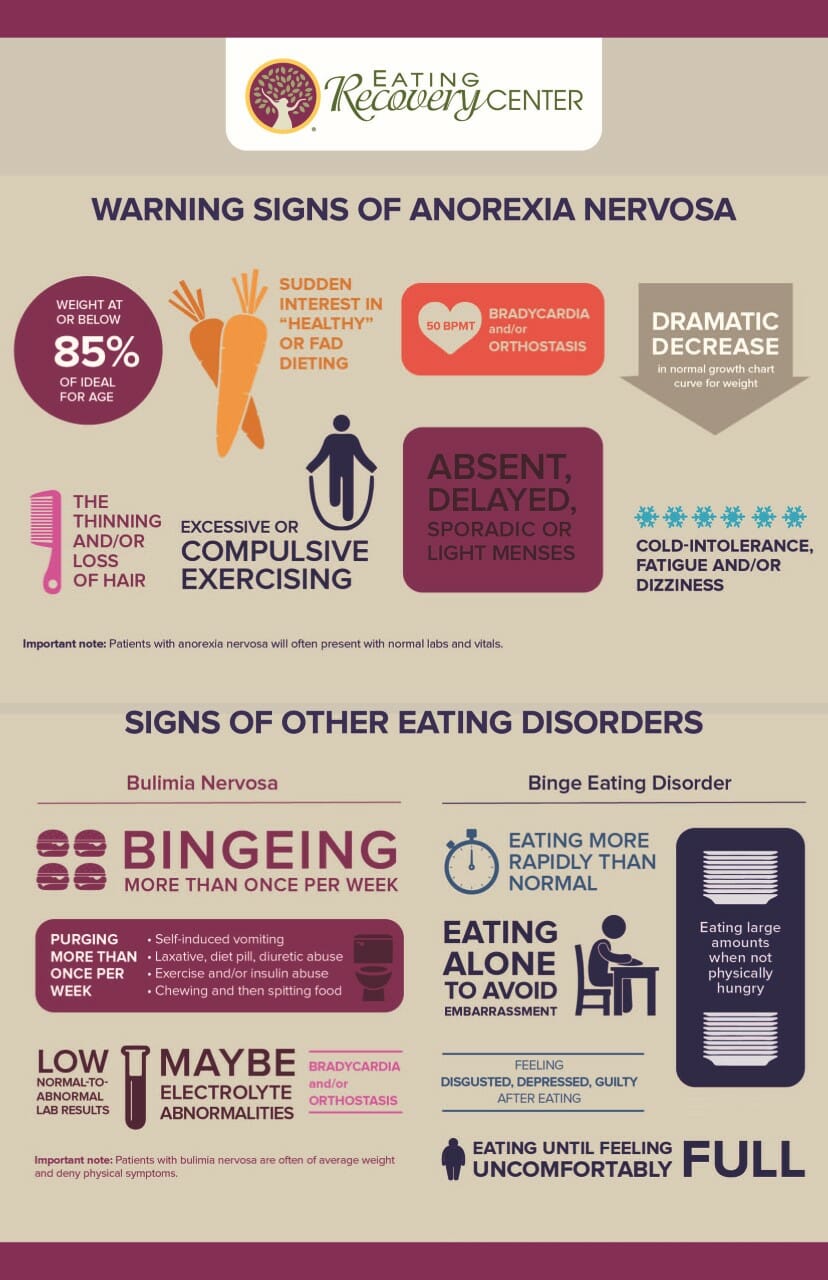 EATING Recovery CENTER

WARNING SIGNS OF ANOREXIA NERVOSA

WEIGHT AT OR BELOW 85% OF IDEAL FOR AGE

SUDDEN INTEREST IN "HEALTHY" OR FAD DIETING

50 BPMT

BRADYCARDIA and/or ORTHOSTASIS

DRAMATIC DECREASE in normal growth chart curve for weight

THE THINNING AND/OR LOSS OF HAIR

EXCESSIVE OR COMPULSIVE EXERCISING

ABSENT, DELAYED, SPORADIC OR LIGHT MENSES

COLD-INTOLERANCE, FATIGUE AND/OR DIZZINESS

Important note: Patients with anorexia nervosa will often present with normal labs and vitals.

SIGNS OF OTHER EATING DISORDERS

Bulimia Nervosa

BINGEING MORE THAN ONCE PER WEEK

PURGING MORE THAN ONCE PER WEEK
• Self-induced vomiting
• Laxative, diet pill, diuretic abuse
• Exercise and/or insulin abuse
• Chewing and then spitting food

LOW NORMAL-TO-ABNORMAL LAB RESULTS

MAYBE ELECTROLYTE ABNORMALITIES

BRADYCARDIA and/or ORTHOSTASIS

Important note: Patients with bulimia nervosa are often of average weight and deny physical symptoms.

Binge Eating Disorder

EATING MORE RAPIDLY THAN NORMAL

EATING ALONE TO AVOID EMBARRASSMENT

Eating large amounts when not physically hungry

FEELING DISGUSTED, DEPRESSED, GUILTY AFTER EATING

EATING UNTIL FEELING UNCOMFORTABLY FULL